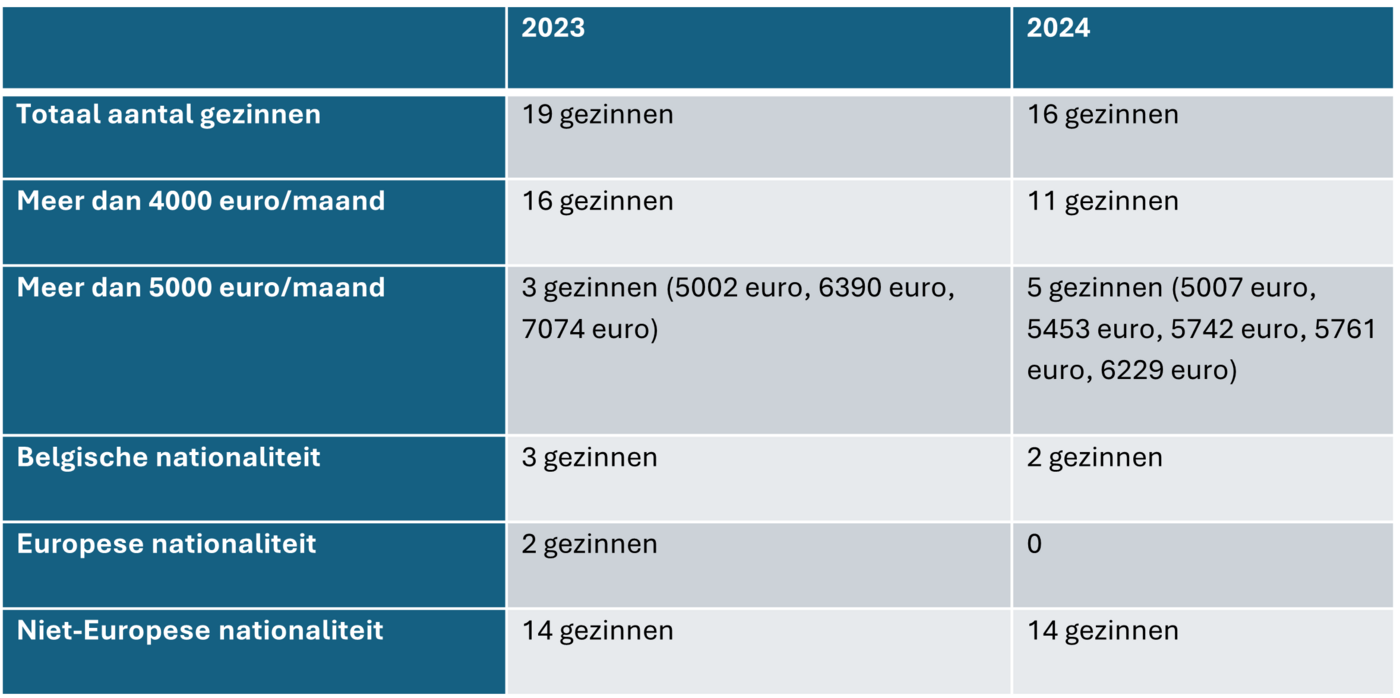 |  | 2023 | 2024 |
|---|---|---|
| Totaal aantal gezinnen | 19 gezinnen | 16 gezinnen |
| Meer dan 4000 euro/maand | 16 gezinnen | 11 gezinnen |
| Meer dan 5000 euro/maand | 3 gezinnen (5002 euro, 6390 euro, 7074 euro) | 5 gezinnen (5007 euro, 5453 euro, 5742 euro, 5761 euro, 6229 euro) |
| Belgische nationaliteit | 3 gezinnen | 2 gezinnen |
| Europese nationaliteit | 2 gezinnen | 0 |
| Niet-Europese nationaliteit | 14 gezinnen | 14 gezinnen |